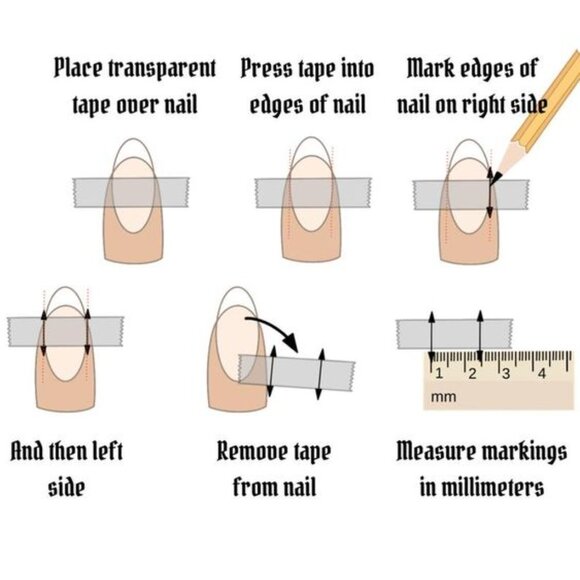 Place transparent tape over nail

Press tape into edges of nail

Mark edges of nail on right side

1 2 3 4
mm

And then left side

Remove tape from nail

Measure markings in millimeters